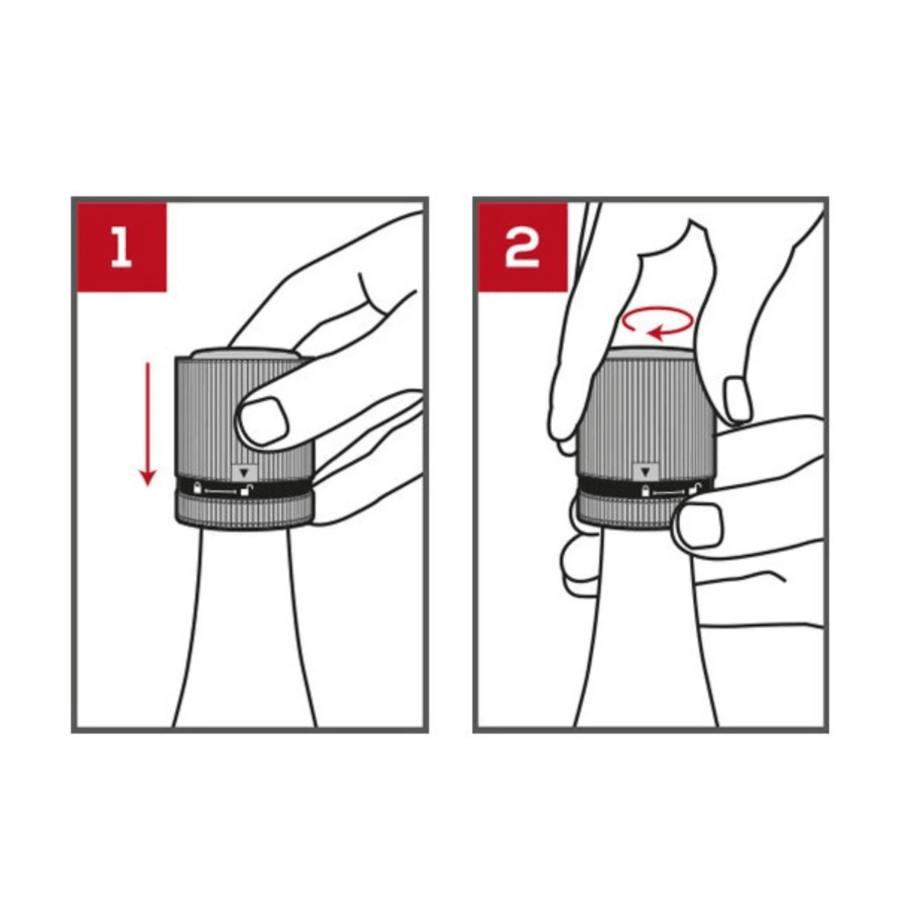 1

2