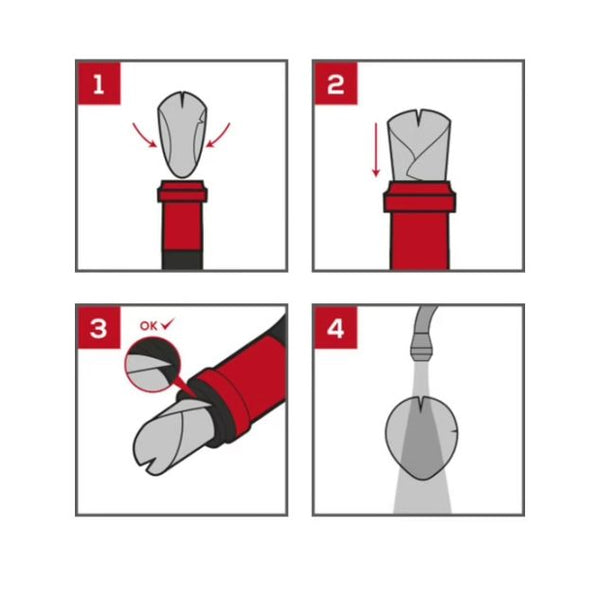 1

2

3

OK ✓

4