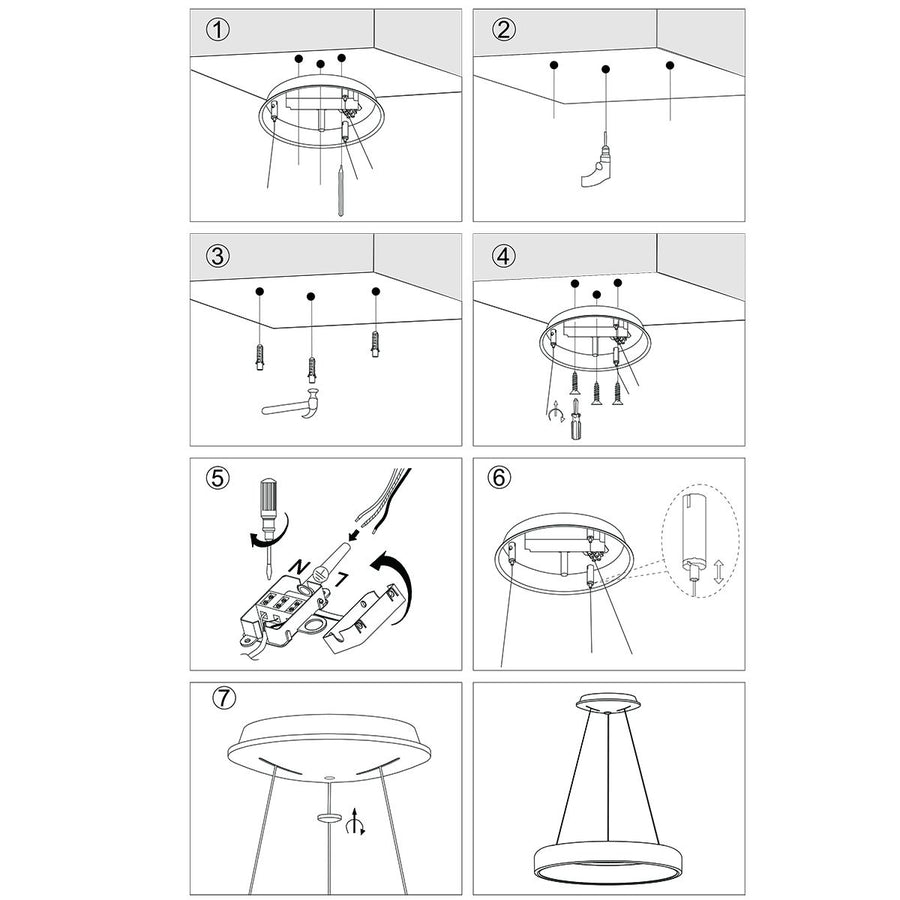 ①

②

③

④

⑤

N

L

⑥

⑦